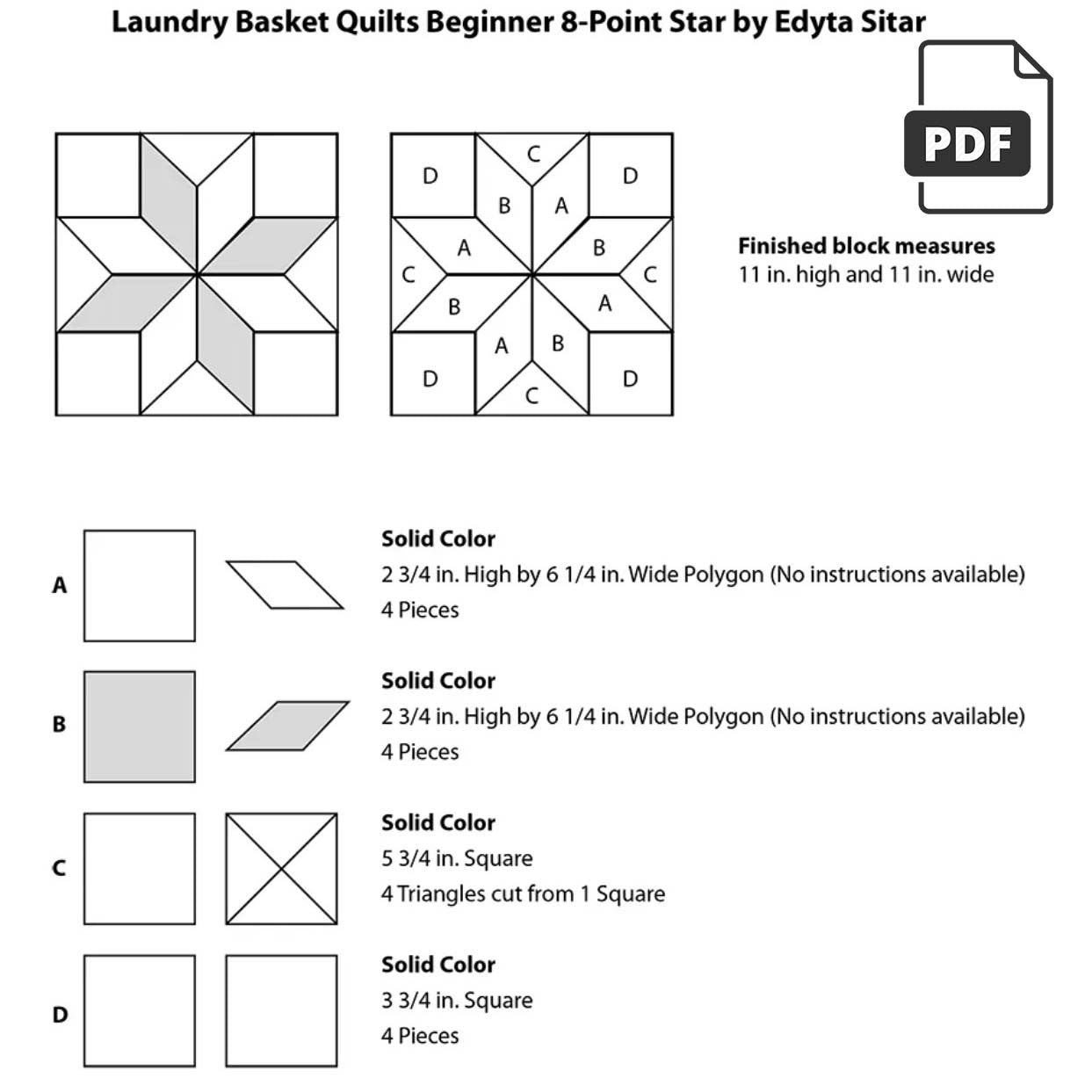 Laundry Basket Quilts Beginner 8-Point Star by Edyta Sitar

PDF

D C D
B A
A B
C C
B A
A B
D C D

Finished block measures
11 in. high and 11 in. wide

A
Solid Color
2 3/4 in. High by 6 1/4 in. Wide Polygon (No instructions available)
4 Pieces

B
Solid Color
2 3/4 in. High by 6 1/4 in. Wide Polygon (No instructions available)
4 Pieces

C
Solid Color
5 3/4 in. Square
4 Triangles cut from 1 Square

D
Solid Color
3 3/4 in. Square
4 Pieces